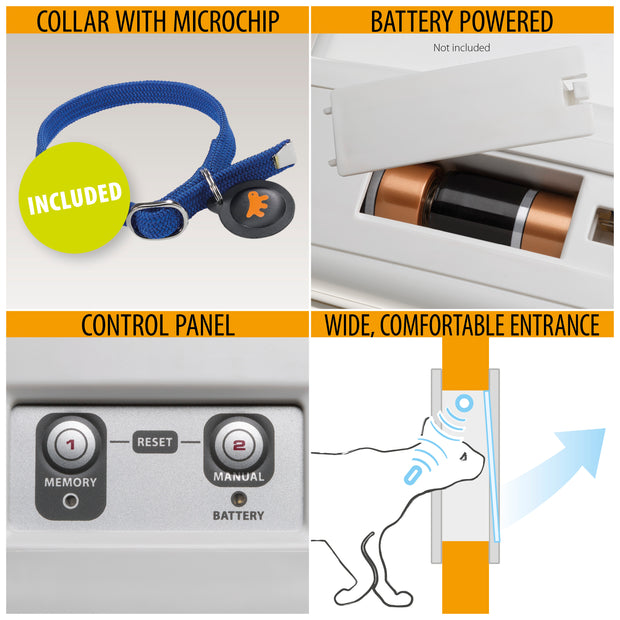 COLLAR WITH MICROCHIP

INCLUDED

BATTERY POWERED

Not included

CONTROL PANEL

1

MEMORY

RESET

2

MANUAL

BATTERY

WIDE, COMFORTABLE ENTRANCE