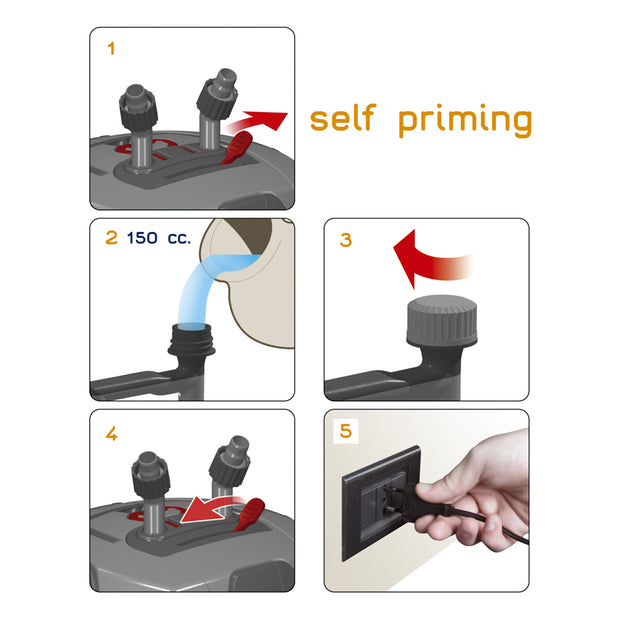 1

self priming

2 150 cc.

3

4

5